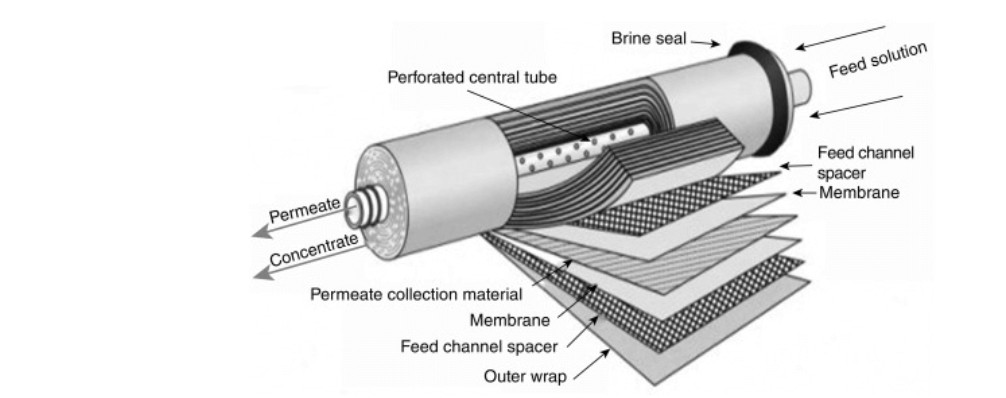 Brine seal
Feed solution
Perforated central tube
Feed channel spacer
Membrane
Permeate
Concentrate
Permeate collection material
Membrane
Feed channel spacer
Outer wrap